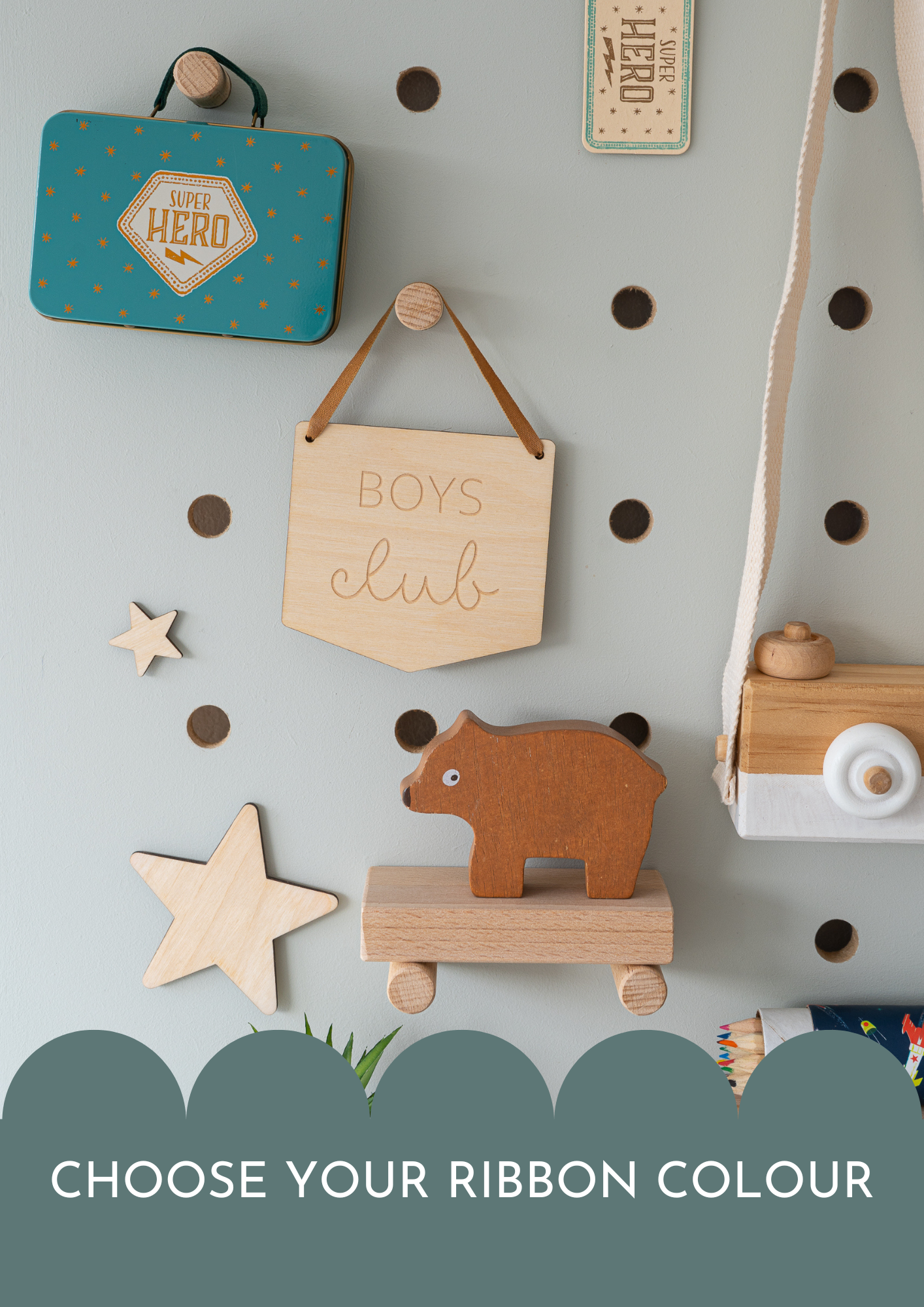 SUPER HERO

SUPER HERO

BOYS club

CHOOSE YOUR RIBBON COLOUR