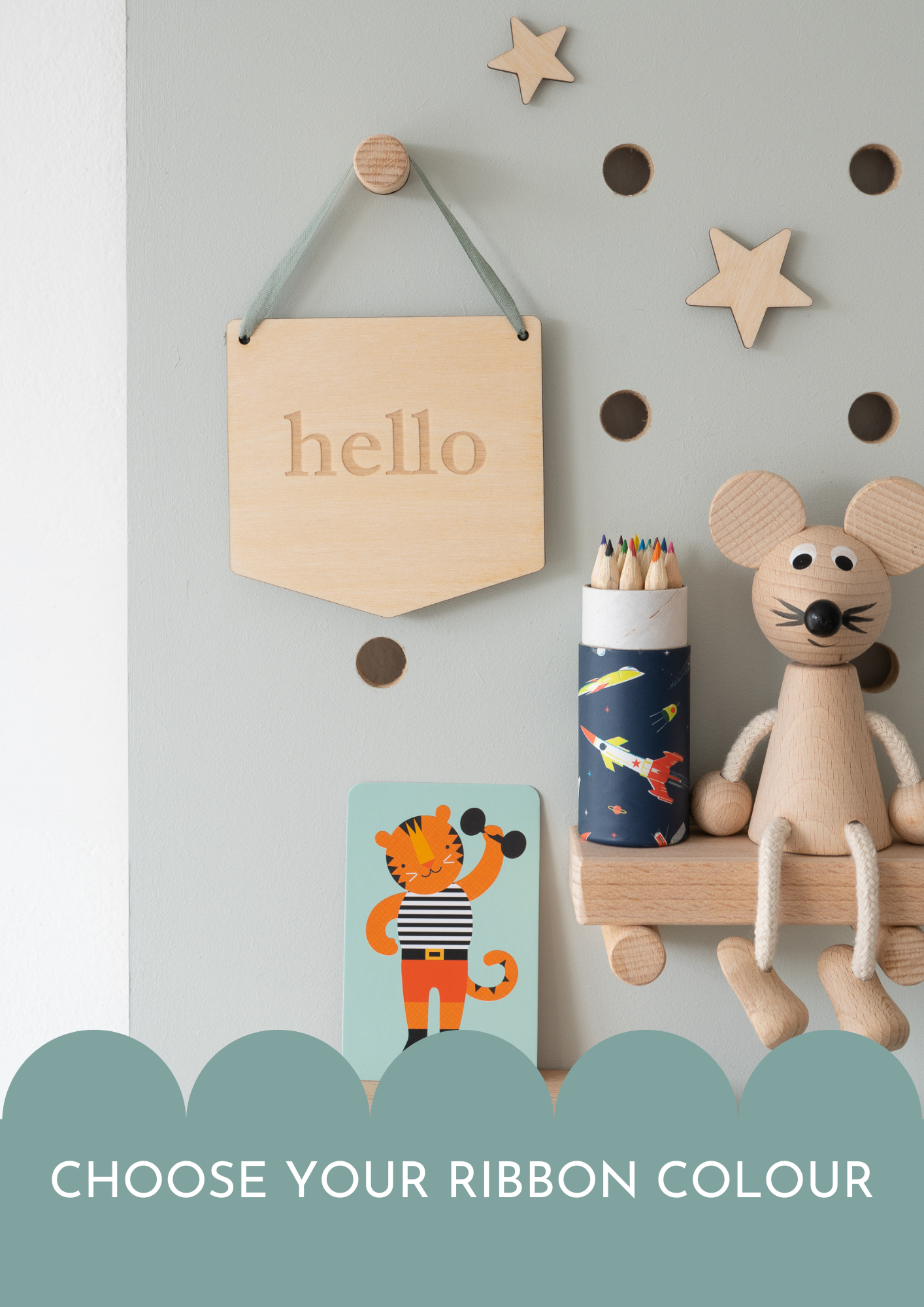 hello

CHOOSE YOUR RIBBON COLOUR