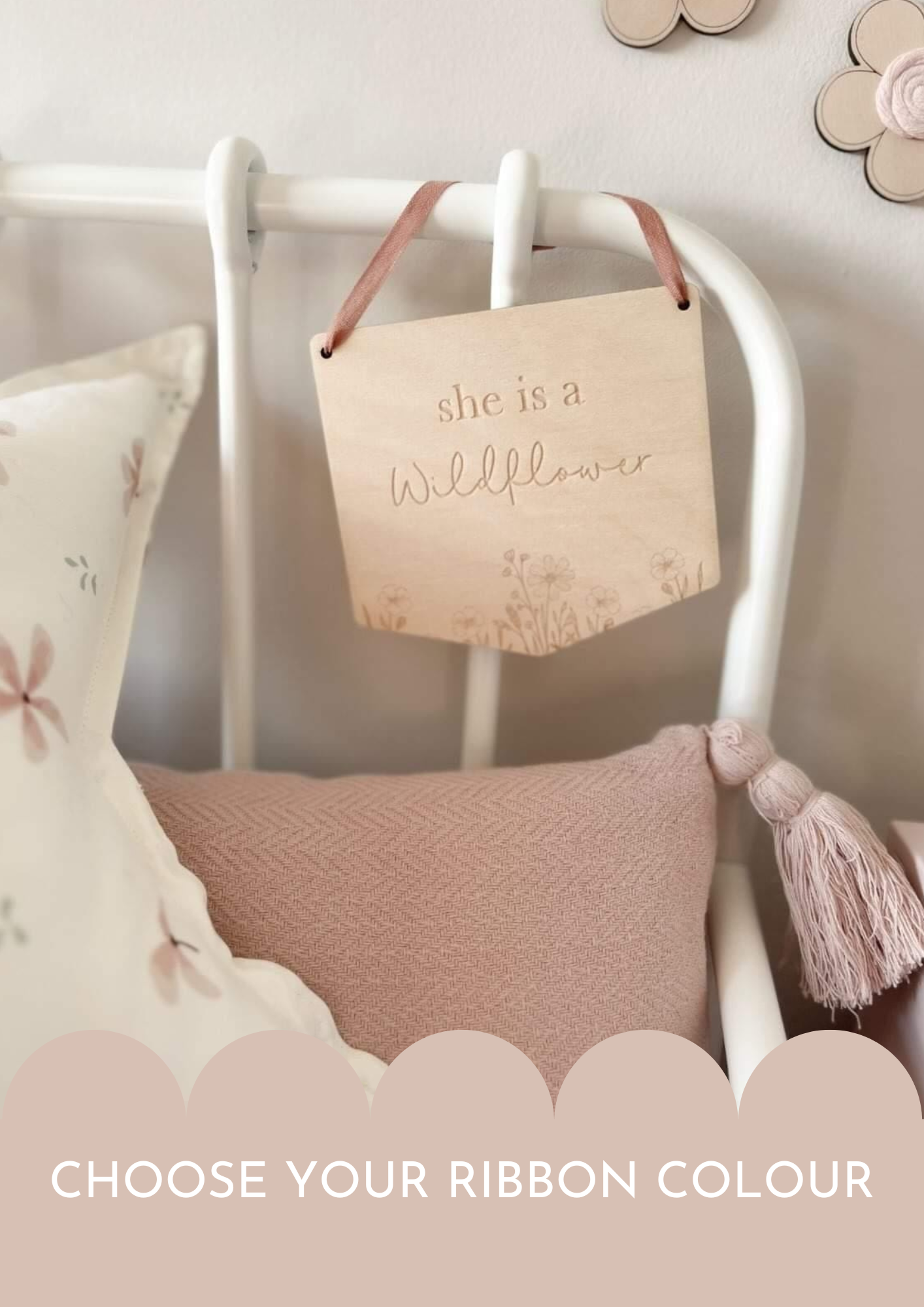 she is a
Wildflower

CHOOSE YOUR RIBBON COLOUR